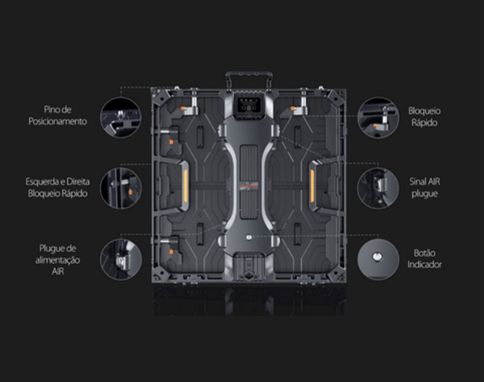 Pino de
Posicionamento

Esquerda e Direita
Bloqueio Rápido

Plugue de
alimentação
AIR

Bloqueio
Rápido

Sinal AIR
plugue

Botão
Indicador